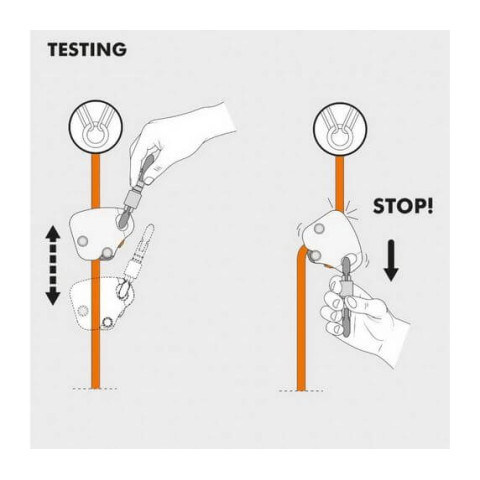 TESTING

STOP!